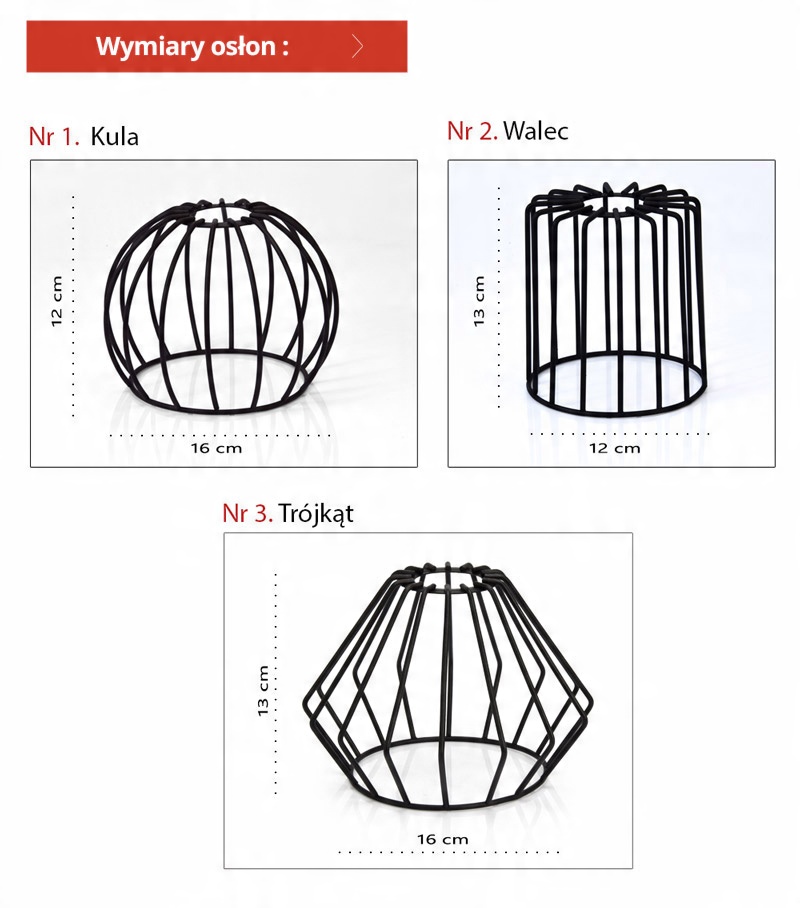 Wymiary osłon :

Nr 1. Kula

12 cm

16 cm

Nr 2. Walec

13 cm

12 cm

Nr 3. Trójkąt

13 cm

16 cm