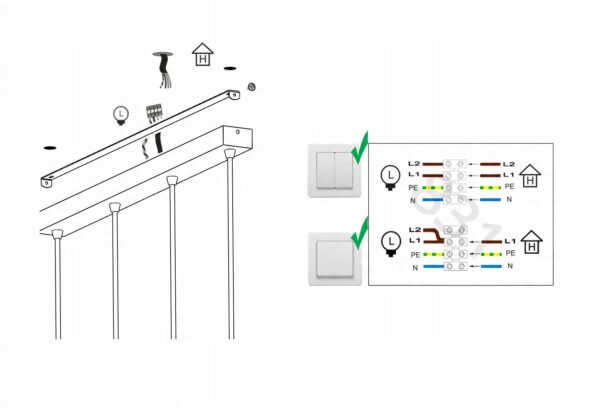 H

L

L

L2
L1
PE
N

L2
L1
PE
N

H

L

L2
L1
PE
N

L1
PE
N

H