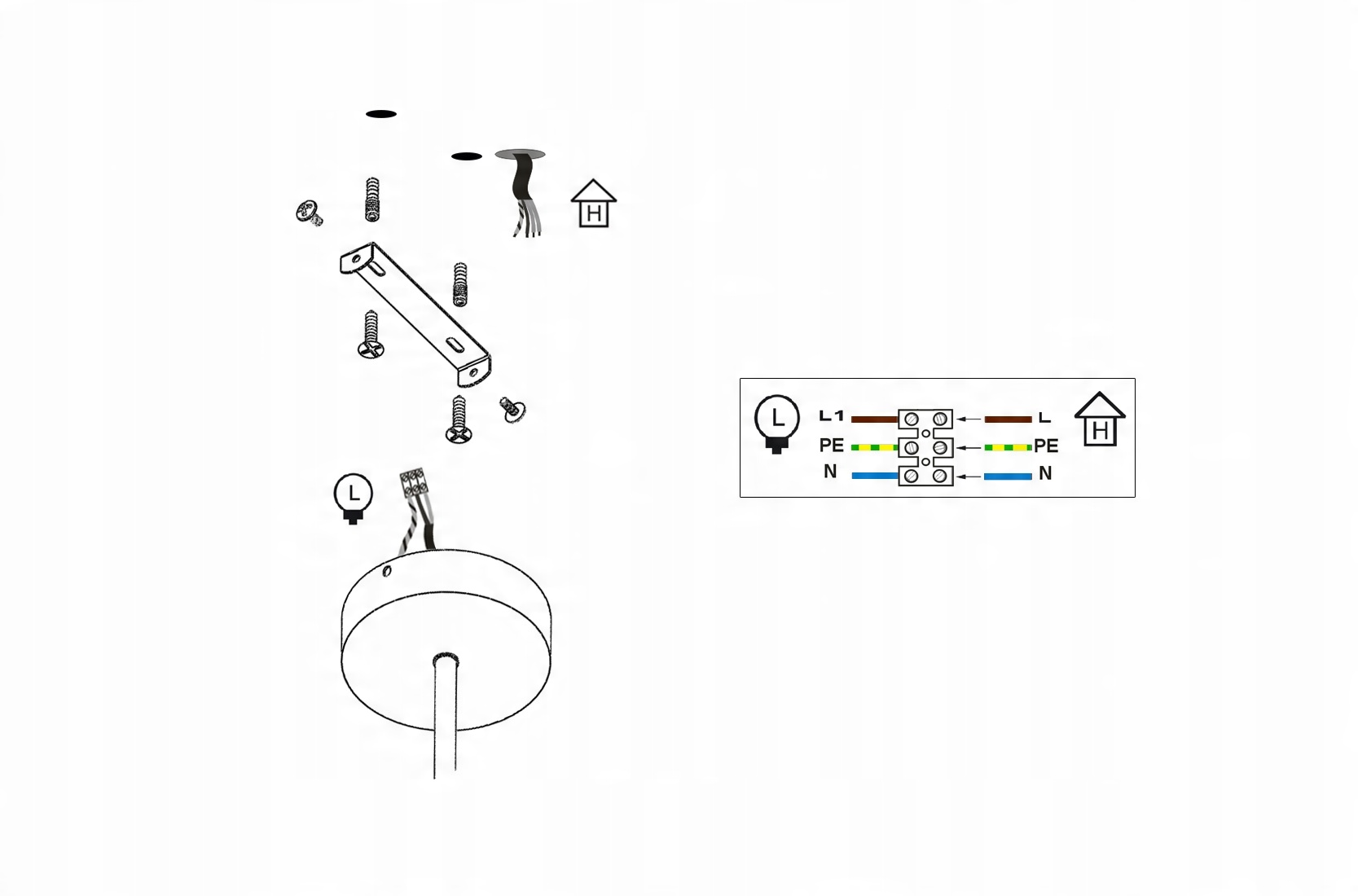 H

L

L
L1
PE
N
L
PE
N
H